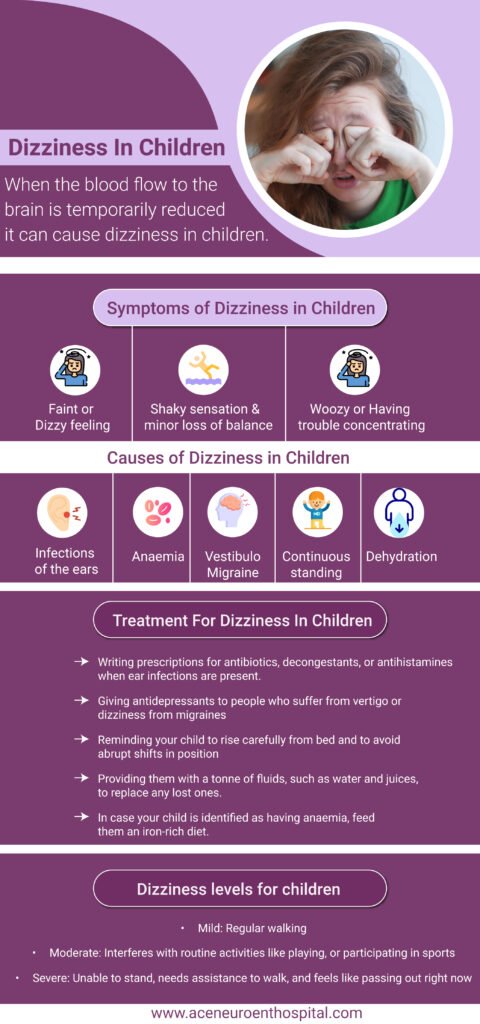 Dizziness In Children

When the blood flow to the brain is temporarily reduced it can cause dizziness in children.

Symptoms of Dizziness in Children

Faint or Dizzy feeling

Shaky sensation & minor loss of balance

Woozy or Having trouble concentrating

Causes of Dizziness in Children

Infections of the ears

Anaemia

Vestibulo Migraine

Continuous standing

Dehydration

Treatment For Dizziness In Children

→ Writing prescriptions for antibiotics, decongestants, or antihistamines when ear infections are present.

→ Giving antidepressants to people who suffer from vertigo or dizziness from migraines

→ Reminding your child to rise carefully from bed and to avoid abrupt shifts in position

→ Providing them with a tonne of fluids, such as water and juices, to replace any lost ones.

→ In case your child is identified as having anaemia, feed them an iron-rich diet.

Dizziness levels for children

• Mild: Regular walking

• Moderate: Interferes with routine activities like playing, or participating in sports

• Severe: Unable to stand, needs assistance to walk, and feels like passing out right now

www.aceneuroenthospital.com