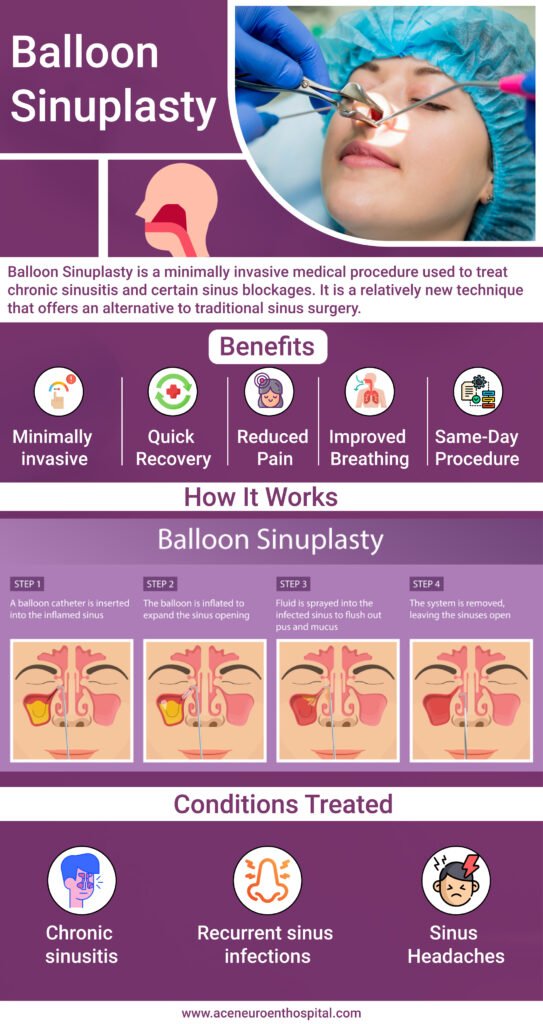 Balloon Sinuplasty

Balloon Sinuplasty is a minimally invasive medical procedure used to treat chronic sinusitis and certain sinus blockages. It is a relatively new technique that offers an alternative to traditional sinus surgery.

Benefits

Minimally invasive

Quick Recovery

Reduced Pain

Improved Breathing

Same-Day Procedure

How It Works

Balloon Sinuplasty

STEP 1
A balloon catheter is inserted into the inflamed sinus

STEP 2
The balloon is inflated to expand the sinus opening

STEP 3
Fluid is sprayed into the infected sinus to flush out pus and mucus

STEP 4
The system is removed, leaving the sinuses open

Conditions Treated

Chronic sinusitis

Recurrent sinus infections

Sinus Headaches

www.aceneuroenthospital.com